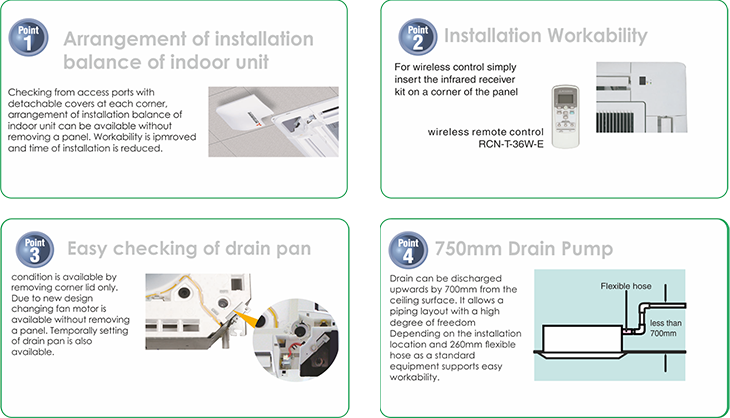 Point 1 Arrangement of installation balance of indoor unit

Checking from access ports with detachable covers at each corner, arrangement of installation balance of indoor unit can be available without removing a panel. Workability is ipmroved and time of installation is reduced.

Point 2 Installation Workability

For wireless control simply insert the infrared receiver kit on a corner of the panel

wireless remote control RCN-T-36W-E

Point 3 Easy checking of drain pan

condition is available by removing corner lid only. Due to new design changing fan motor is available without removing a panel. Temporally setting of drain pan is also available.

Point 4 750mm Drain Pump

Drain can be discharged upwards by 700mm from the ceiling surface. It allows a piping layout with a high degree of freedom Depending on the installation location and 260mm flexible hose as a standard equipment supports easy workability.

Flexible hose

less than 700mm